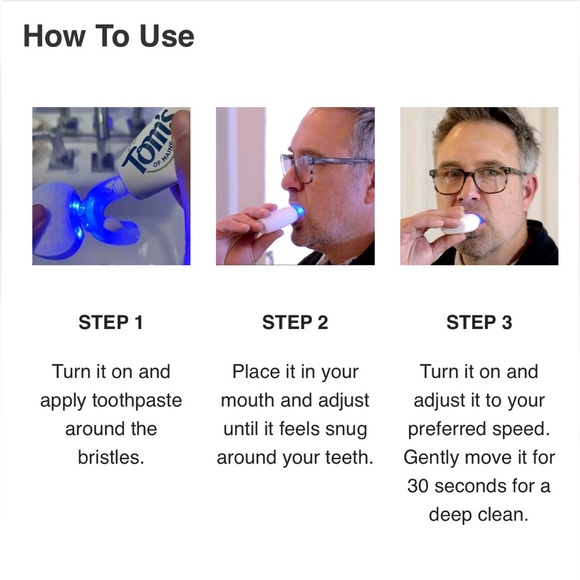 How To Use

Tom's OF MAINE

STEP 1

Turn it on and apply toothpaste around the bristles.

STEP 2

Place it in your mouth and adjust until it feels snug around your teeth.

STEP 3

Turn it on and adjust it to your preferred speed. Gently move it for 30 seconds for a deep clean.